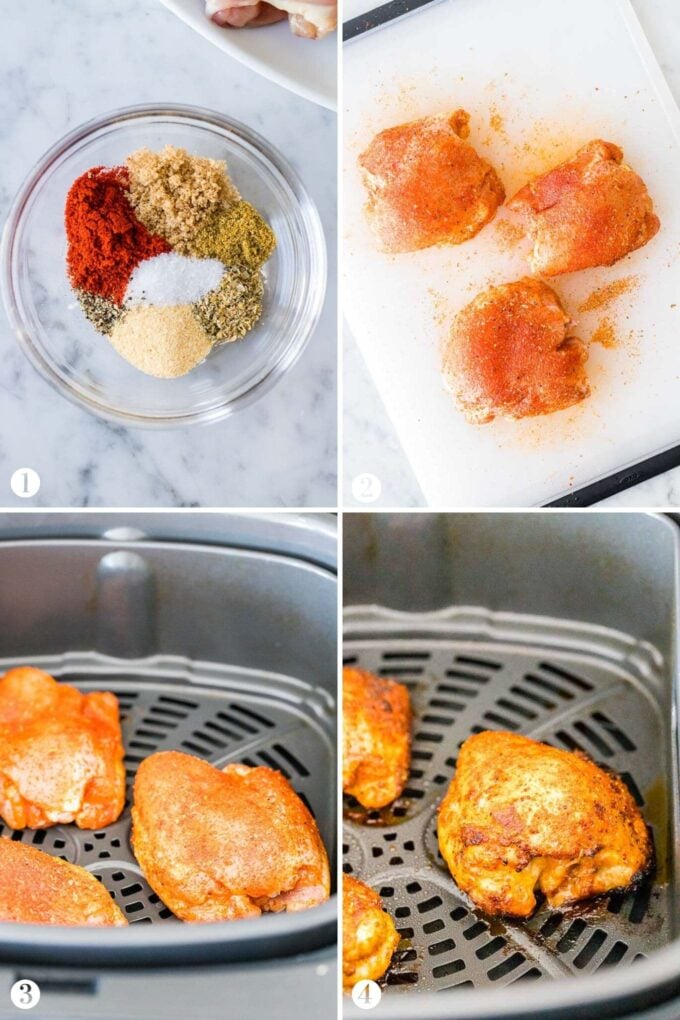 1
2
3
4